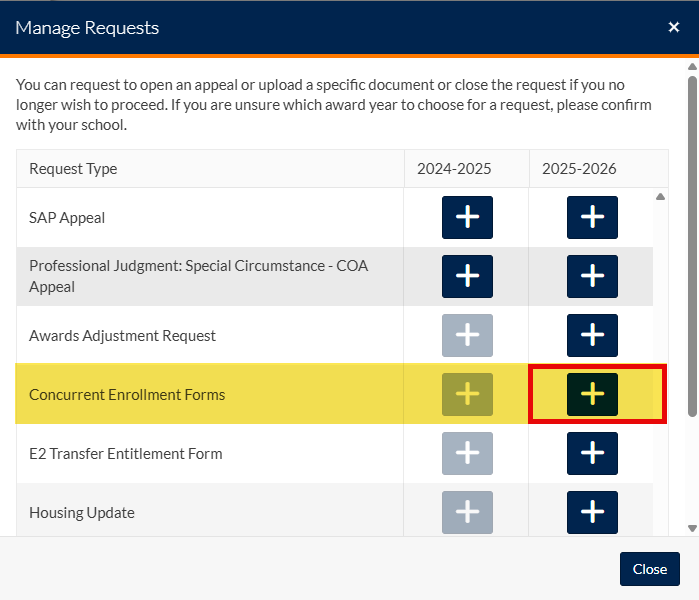 Manage Requests

×

You can request to open an appeal or upload a specific document or close the request if you no longer wish to proceed. If you are unsure which award year to choose for a request, please confirm with your school.

| Request Type | 2024-2025 | 2025-2026 |
|---|---|---|
| SAP Appeal | + | + |
| Professional Judgment: Special Circumstance - COA Appeal | + | + |
| Awards Adjustment Request | + | + |
| Concurrent Enrollment Forms | + | + |
| E2 Transfer Entitlement Form | + | + |
| Housing Update | + | + |

Close