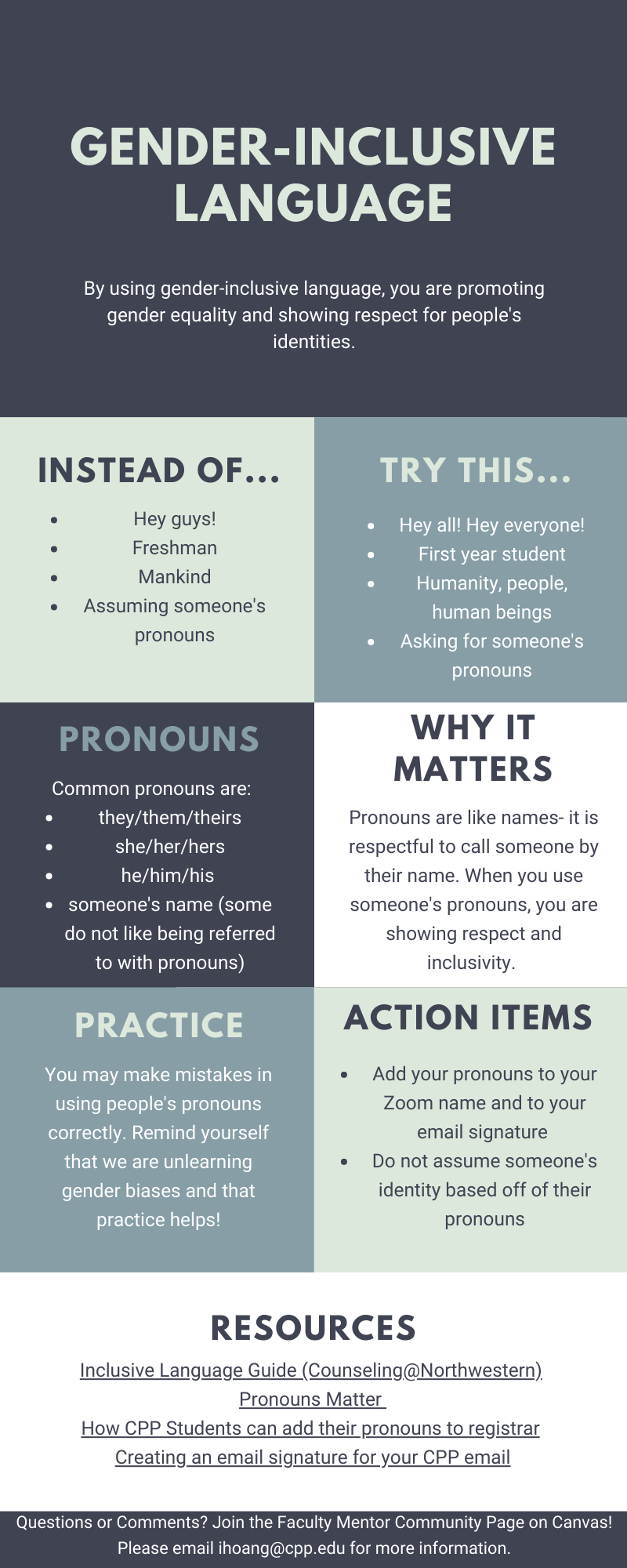 GENDER-INCLUSIVE LANGUAGE

By using gender-inclusive language, you are promoting gender equality and showing respect for people's identities.

INSTEAD OF...

- Hey guys!
- Freshman
- Mankind
- Assuming someone's pronouns

TRY THIS...

- Hey all! Hey everyone!
- First year student
- Humanity, people, human beings
- Asking for someone's pronouns

PRONOUNS

Common pronouns are:
- they/them/theirs
- she/her/hers
- he/him/his
- someone's name (some do not like being referred to with pronouns)

WHY IT MATTERS

Pronouns are like names- it is respectful to call someone by their name. When you use someone's pronouns, you are showing respect and inclusivity.

PRACTICE

You may make mistakes in using people's pronouns correctly. Remind yourself that we are unlearning gender biases and that practice helps!

ACTION ITEMS

- Add your pronouns to your Zoom name and to your email signature
- Do not assume someone's identity based off of their pronouns

RESOURCES

Inclusive Language Guide (Counseling@Northwestern)
Pronouns Matter
How CPP Students can add their pronouns to registrar
Creating an email signature for your CPP email

Questions or Comments? Join the Faculty Mentor Community Page on Canvas! Please email ihoang@cpp.edu for more information.